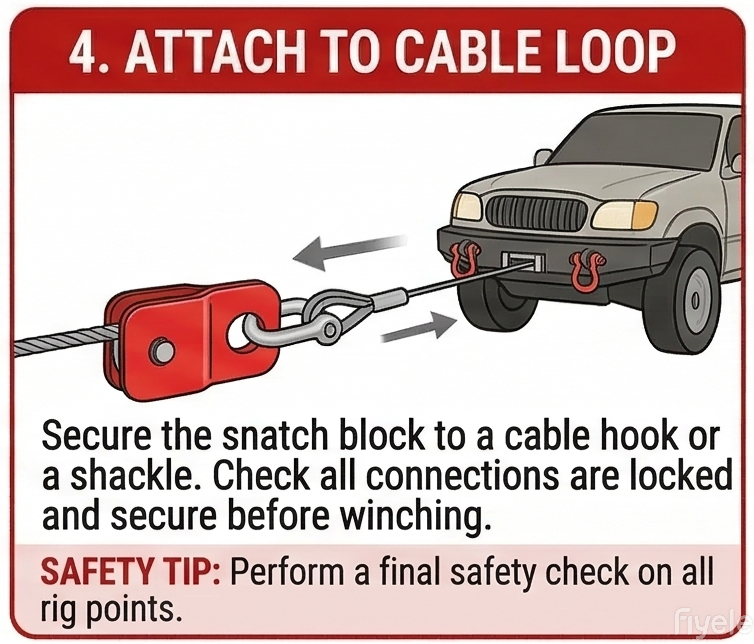 4. ATTACH TO CABLE LOOP

Secure the snatch block to a cable hook or a shackle. Check all connections are locked and secure before winching.

SAFETY TIP: Perform a final safety check on all rig points.

fiyele