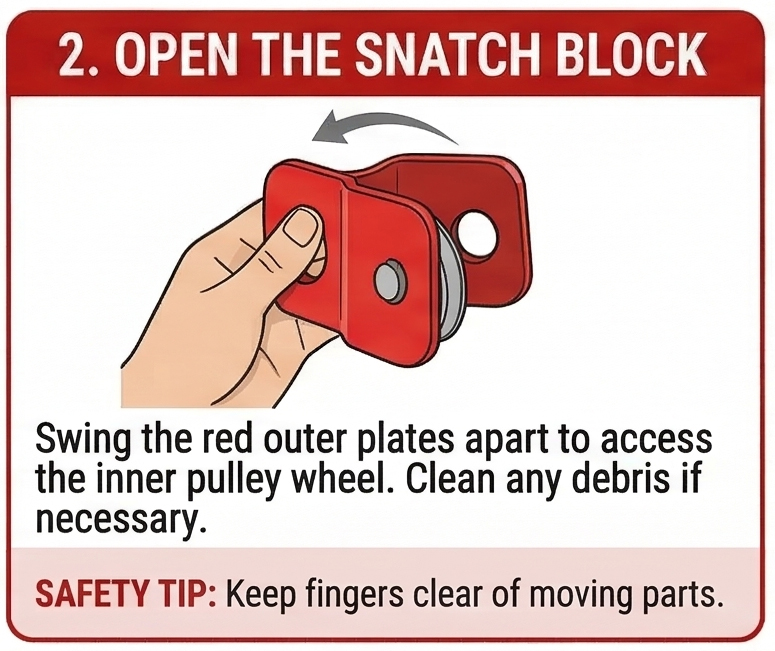 2. OPEN THE SNATCH BLOCK

Swing the red outer plates apart to access the inner pulley wheel. Clean any debris if necessary.

SAFETY TIP: Keep fingers clear of moving parts.