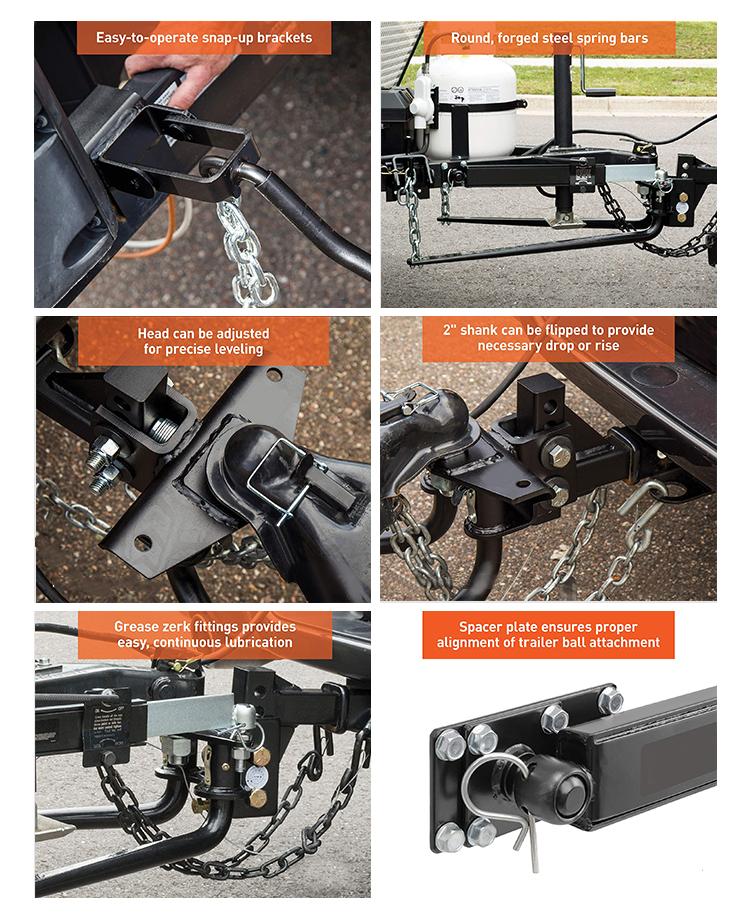 Easy-to-operate snap-up brackets

Round, forged steel spring bars

Head can be adjusted for precise leveling

2" shank can be flipped to provide necessary drop or rise

Grease zerk fittings provides easy, continuous lubrication

Spacer plate ensures proper alignment of trailer ball attachment