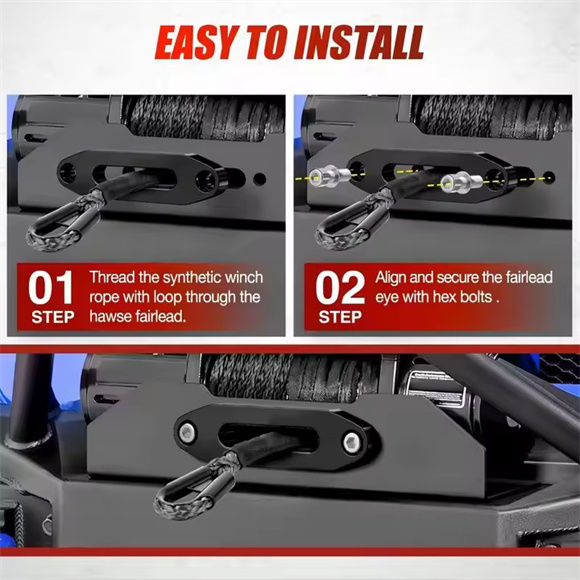 EASY TO INSTALL

01 STEP Thread the synthetic winch rope with loop through the hawse fairlead.

02 STEP Align and secure the fairlead eye with hex bolts .